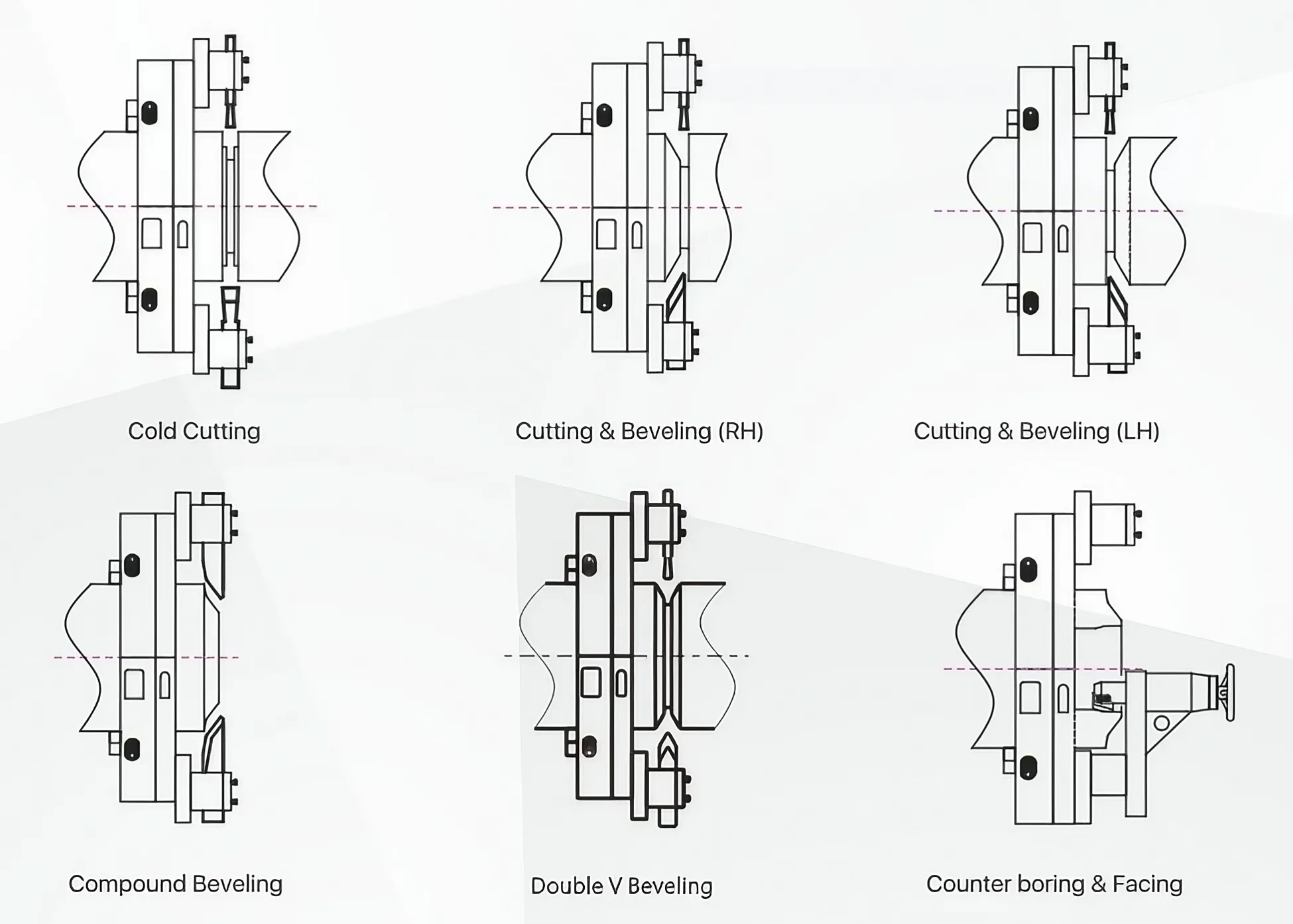 Cold Cutting

Cutting & Beveling (RH)

Cutting & Beveling (LH)

Compound Beveling

Double V Beveling

Counter boring & Facing